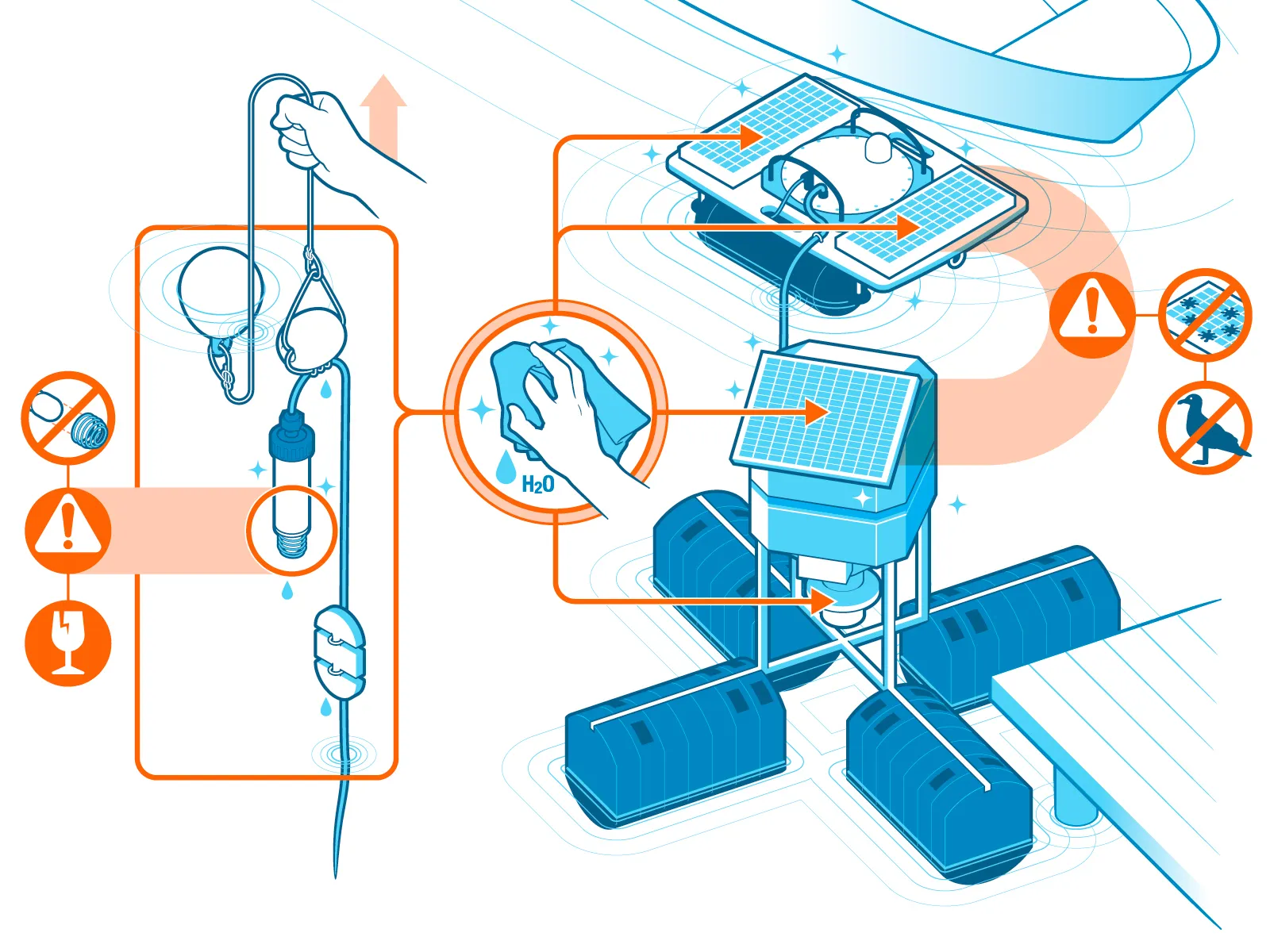 $H_2O$